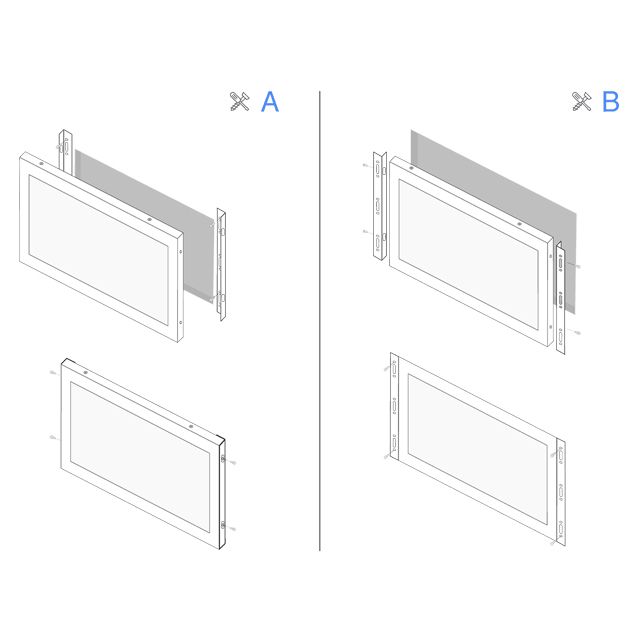 A

B