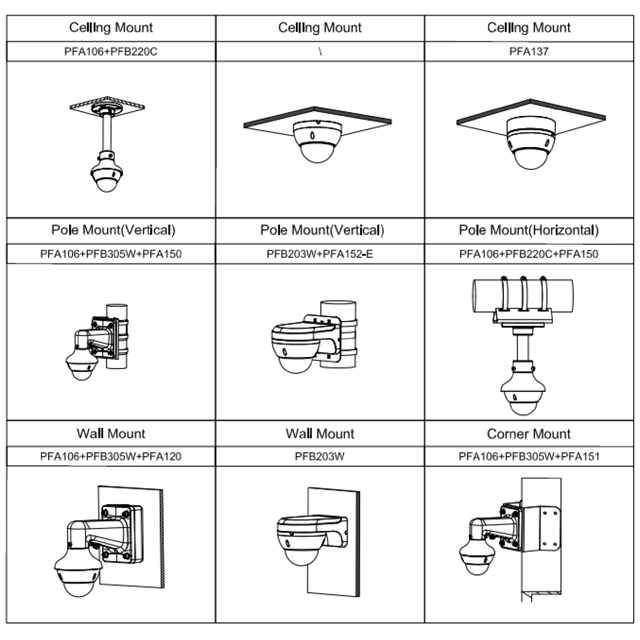 | Ceiling Mount | Ceiling Mount | Ceiling Mount |
|---|---|---|
| PFA106+PFB220C | \ | PFA137 |
| Pole Mount(Vertical) | Pole Mount(Vertical) | Pole Mount(Horizontal) |
| PFA106+PFB305W+PFA150 | PFB203W+PFA152-E | PFA106+PFB220C+PFA150 |
| Wall Mount | Wall Mount | Corner Mount |
| PFA106+PFB305W+PFA120 | PFB203W | PFA106+PFB305W+PFA151 |